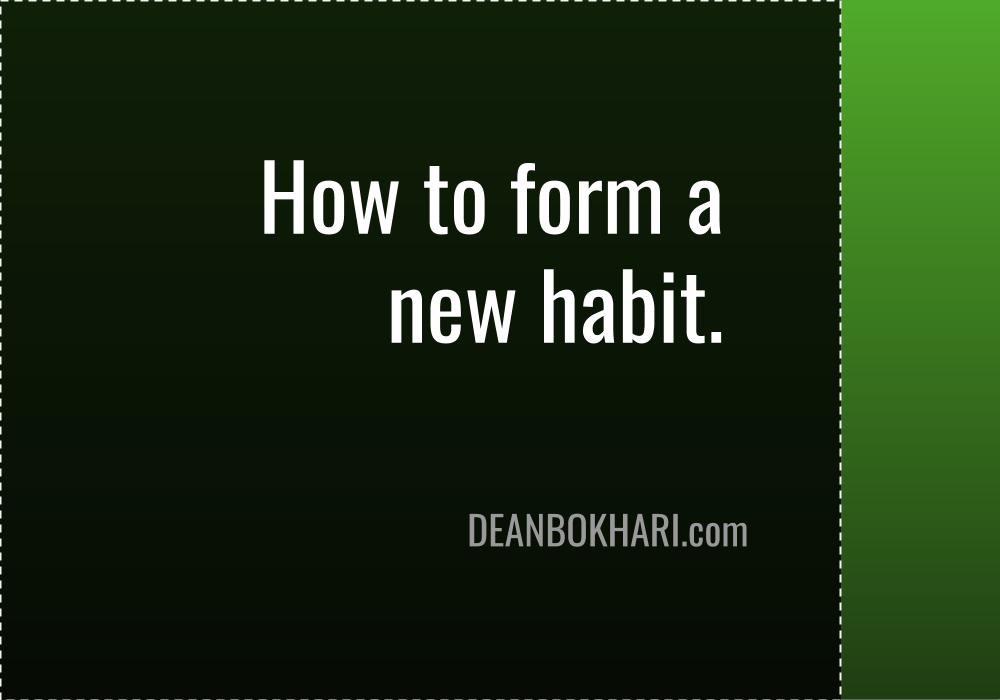 How to form a new habit.

DEANBOKHARI.com